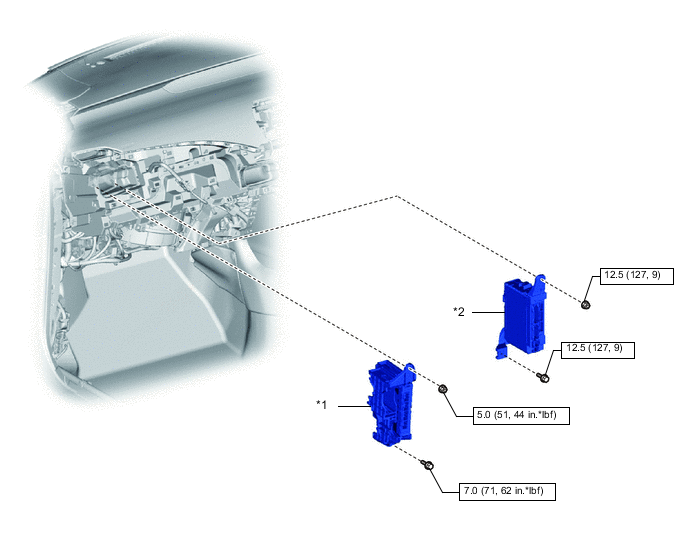 12.5 (127, 9)

*2

12.5 (127, 9)

*1

5.0 (51, 44 in.*lbf)

7.0 (71, 62 in.*lbf)