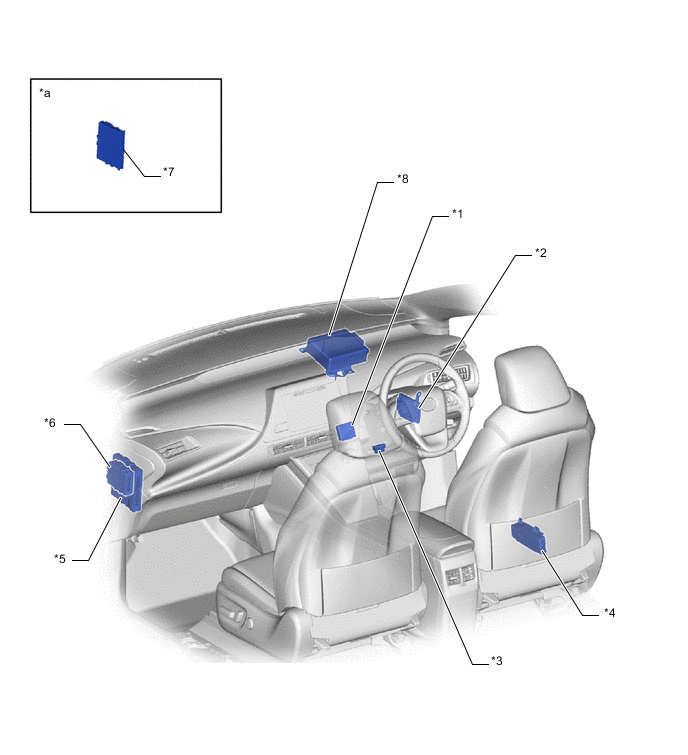 *a

*7

*8

*1

*2

*6

*5

*4

*3