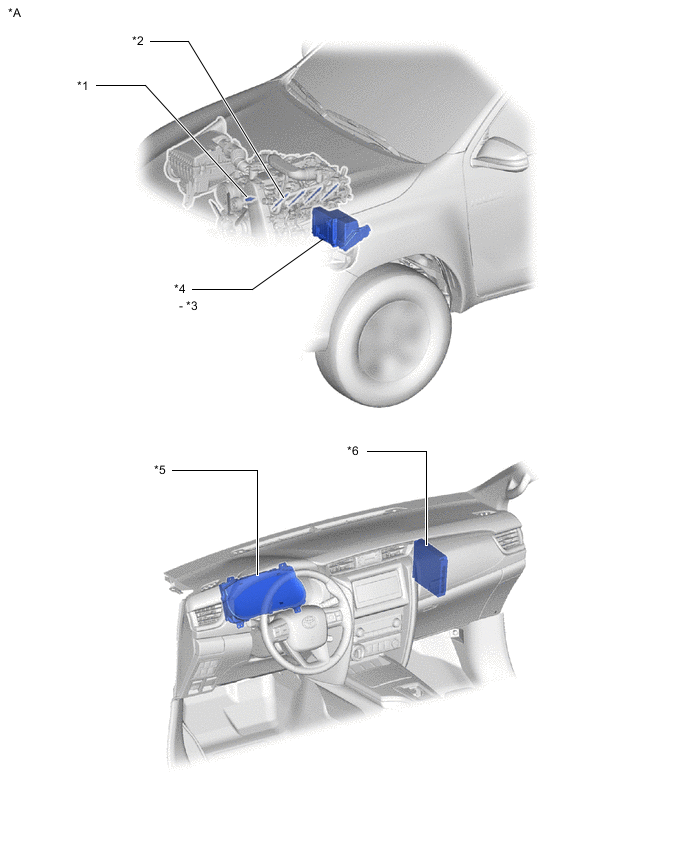 *A

*2

*1

*4

- *3

*6

*5