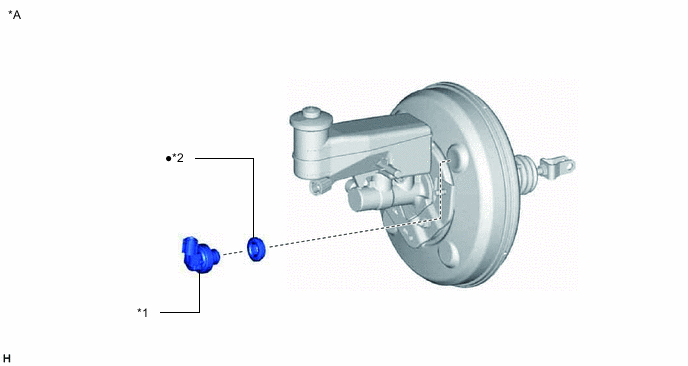 *A

●*2

*1

H