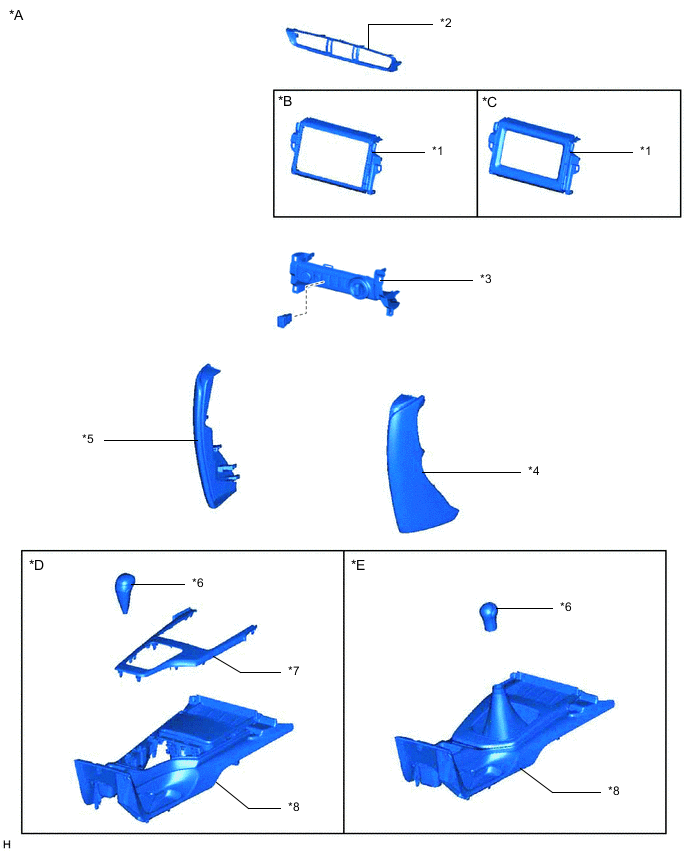 *A

*2

*B

*1

*C

*1

*3

*5

*4

*D

*6

*7

*8

*E

*6

*8

H