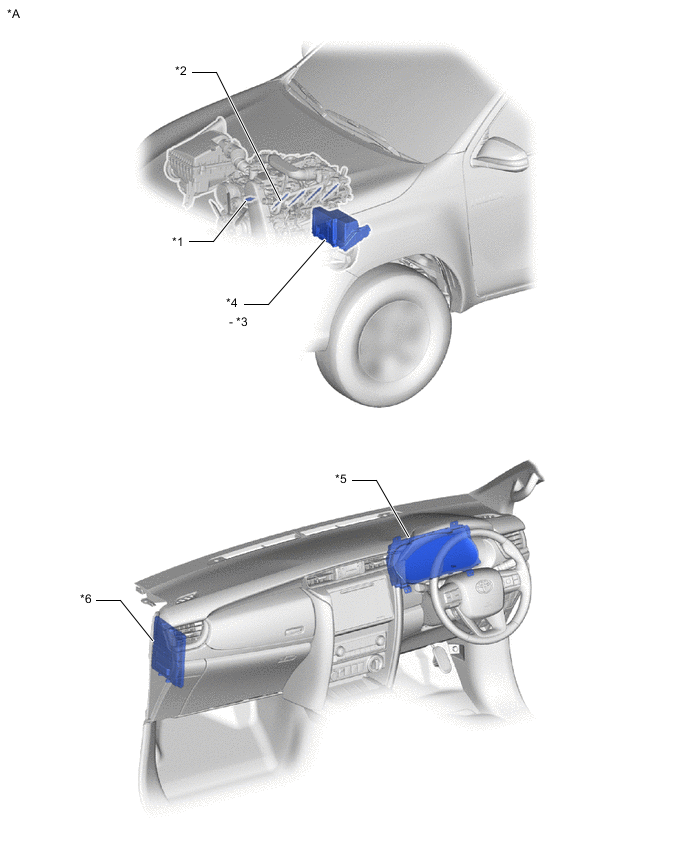 *A

*2

*1

*4

- *3

*5

*6