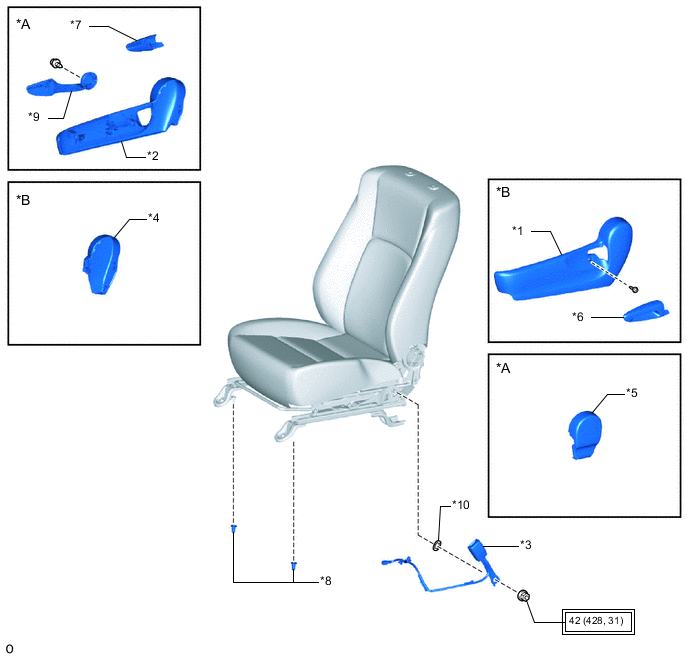 *A
*7
*9
*2

*B
*4

*B
*1
*6

*A
*5

*10
*3
*8
42 (428, 31)

o