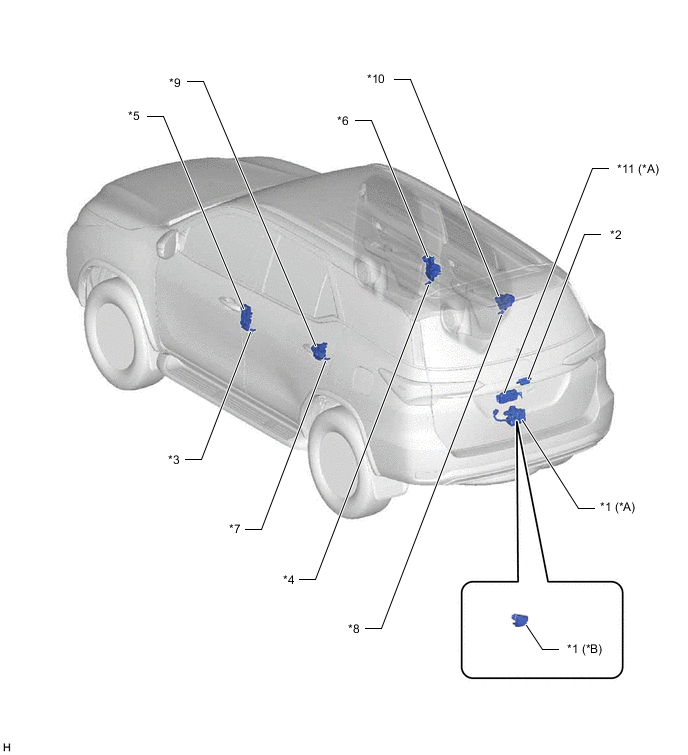 *9

*10

*5

*6

*11 (*A)

*2

*3

*1 (*A)

*7

*4

*8

*1 (*B)

H