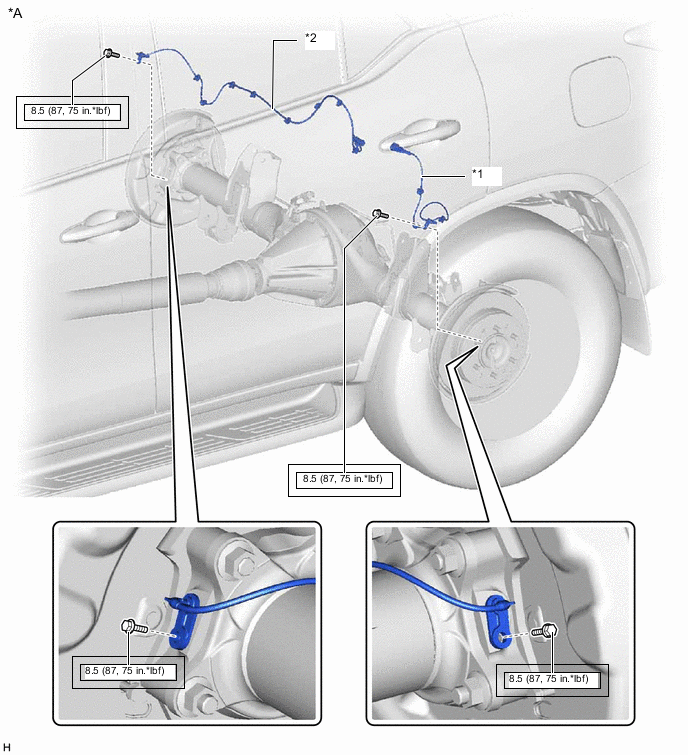 *A

*2

8.5 (87, 75 in.*lbf)

*1

8.5 (87, 75 in.*lbf)

8.5 (87, 75 in.*lbf)

8.5 (87, 75 in.*lbf)

H