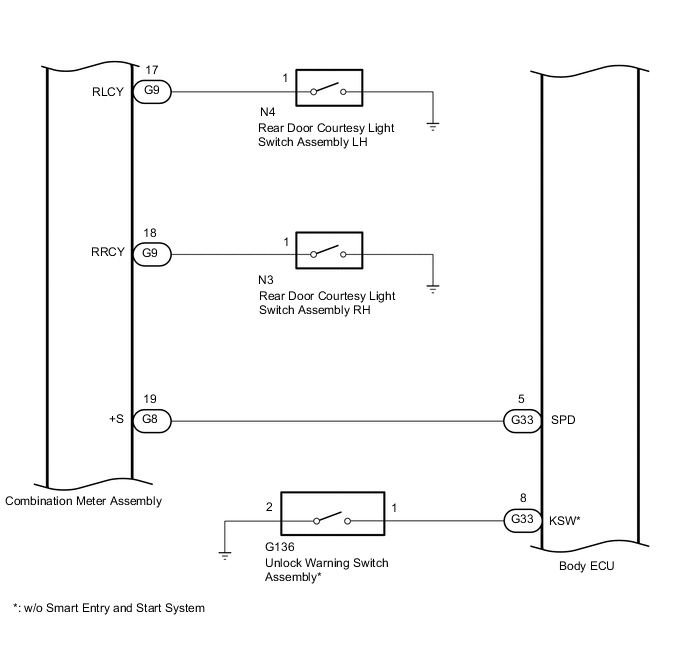 17
RLCY G9
1
N4
Rear Door Courtesy Light Switch Assembly LH

18
RRCY G9
1
N3
Rear Door Courtesy Light Switch Assembly RH

19
+S G8
5
G33 SPD

Combination Meter Assembly

2
1
8
G33 KSW*
G136
Unlock Warning Switch Assembly*

Body ECU

*: w/o Smart Entry and Start System