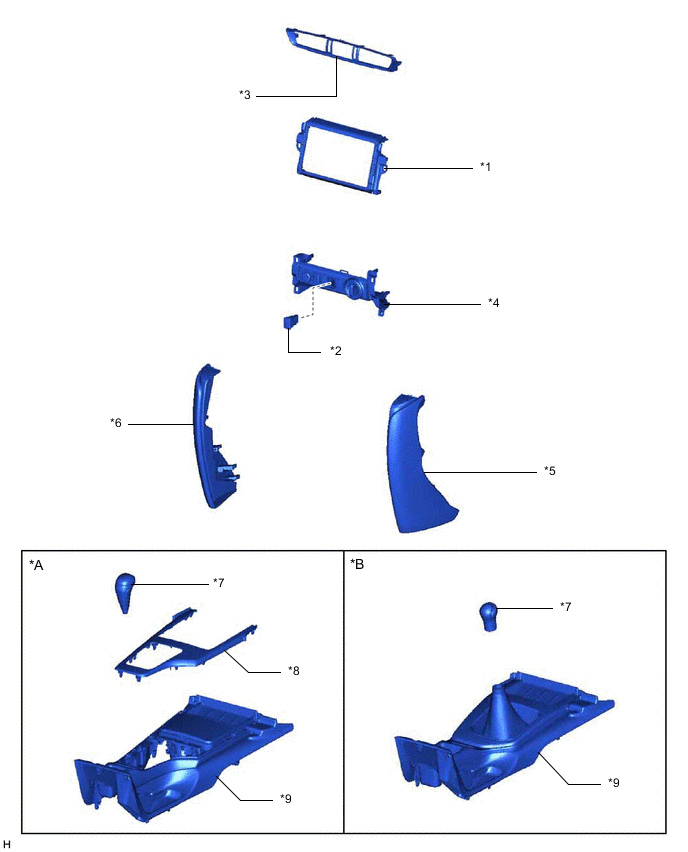 *3

*1

*4

*2

*6

*5

*A

*7

*8

*9

*B

*7

*9

H