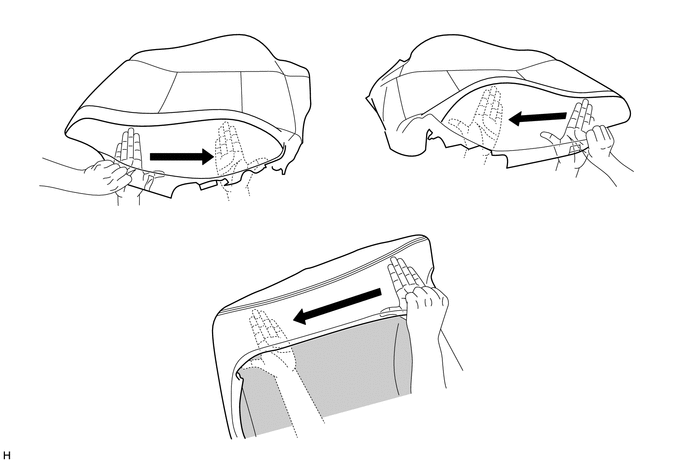 H