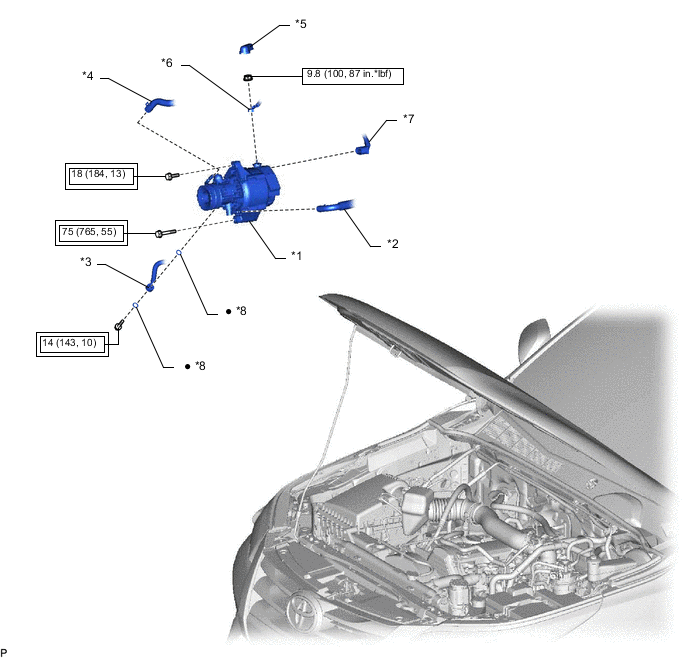 *5

*6

9.8 (100, 87 in.*lbf)

*4

*7

18 (184, 13)

75 (765, 55)

*2

*1

*3

● *8

14 (143, 10)

● *8

P