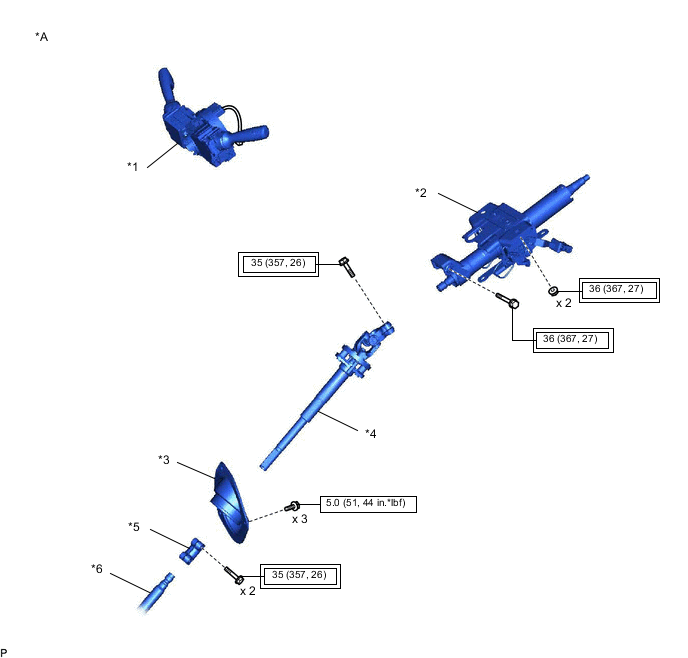 *A

*1

*2

35 (357, 26)

36 (367, 27)

x 2

36 (367, 27)

*4

*3

5.0 (51, 44 in.*lbf)

x 3

*5

*6

35 (357, 26)

x 2

P