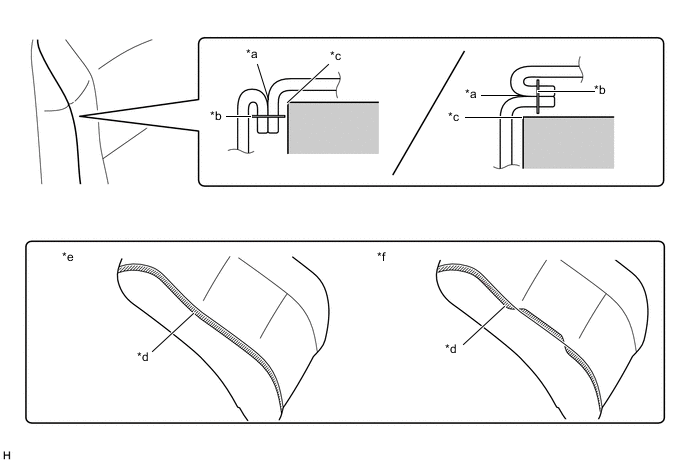 *a
*c
*b

*a
*b
*c

*e
*d

*f
*d

H