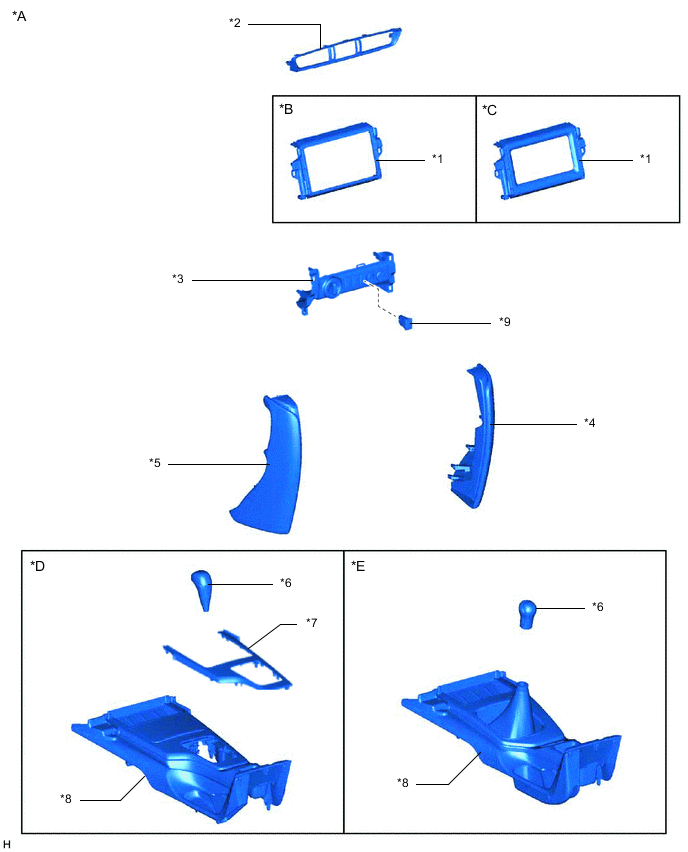 *A

*2

*B

*1

*C

*1

*3

*9

*5

*4

*D

*6

*7

*8

*E

*6

*8

H