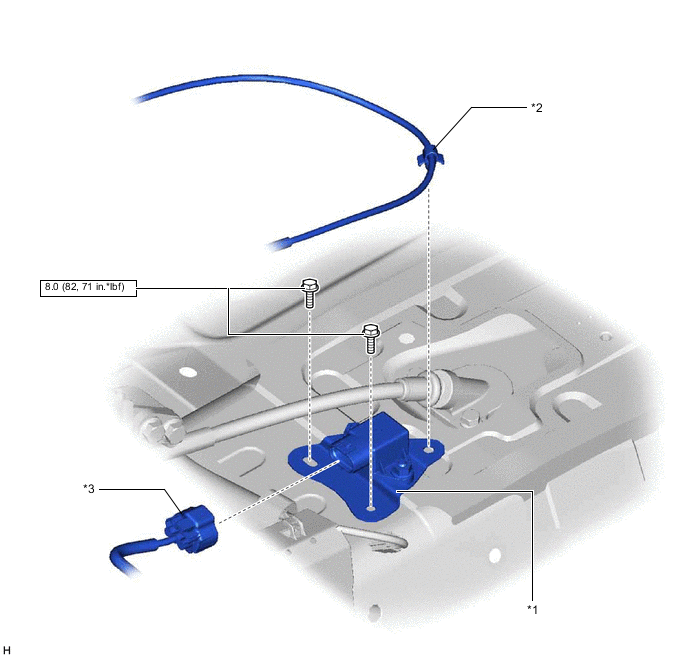 *2

8.0 (82, 71 in.*lbf)

*3

*1

H