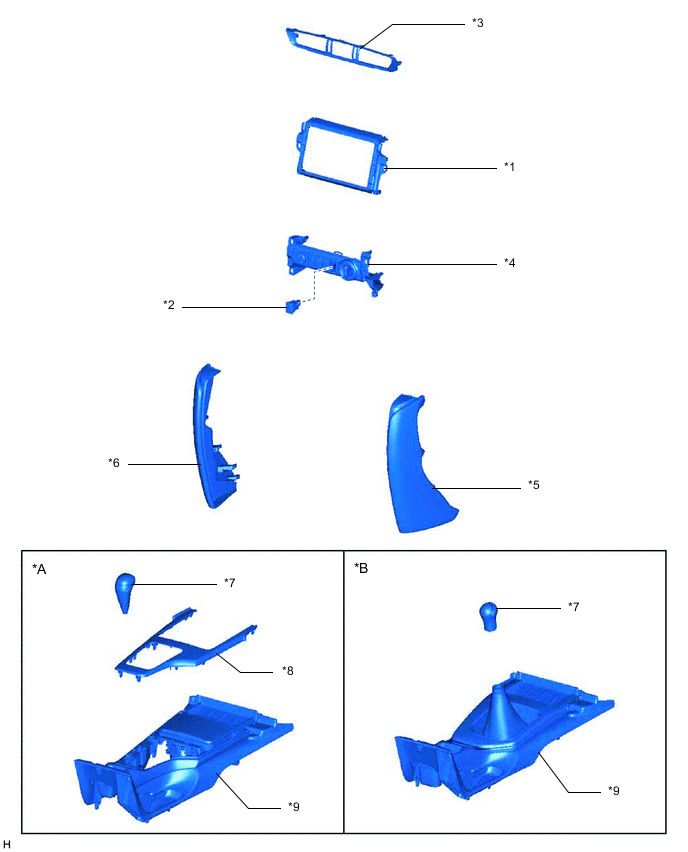 *3

*1

*4

*2

*6

*5

*A

*7

*8

*9

*B

*7

*9

H