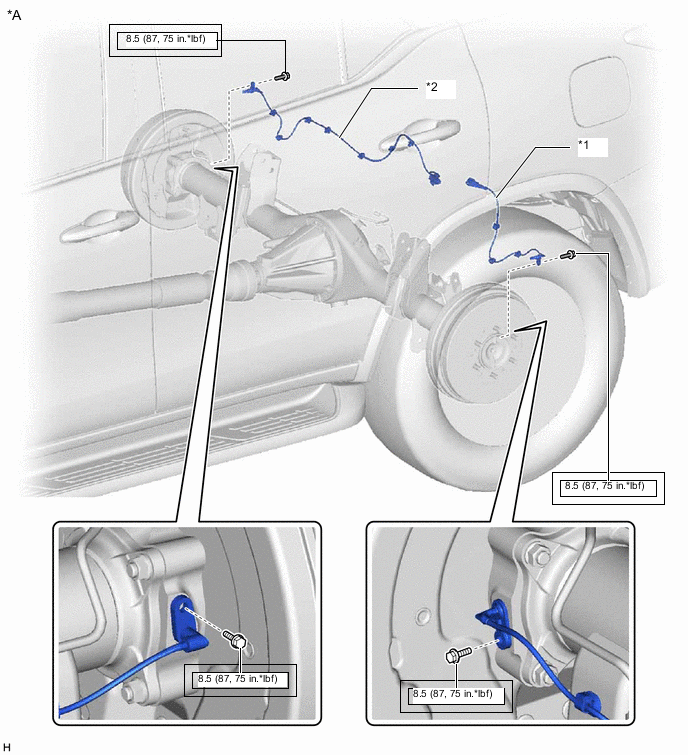 *A

8.5 (87, 75 in.*lbf)

*2

*1

8.5 (87, 75 in.*lbf)

8.5 (87, 75 in.*lbf)

8.5 (87, 75 in.*lbf)

H