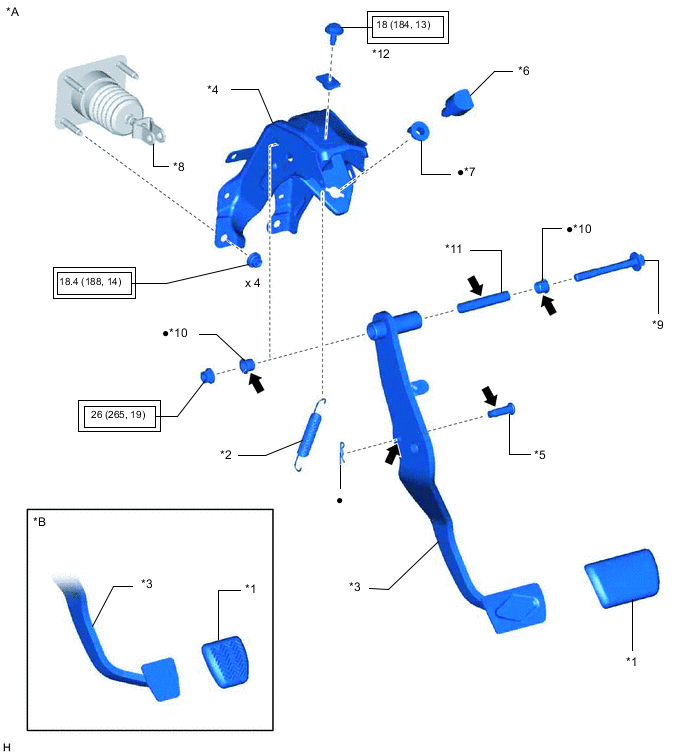 *A

18 (184, 13)

*12

*6

*4

*8

●*7

●*10

*11

18.4 (188, 14)

x 4

*9

●*10

26 (265, 19)

*2

*5

●

*B

*3

*1

*3

*1

H