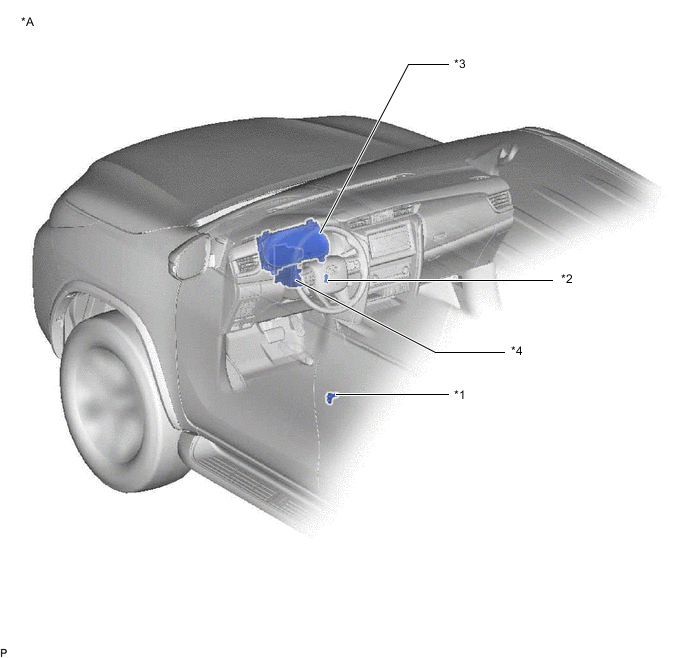 *A

*3

*2

*4

*1

P