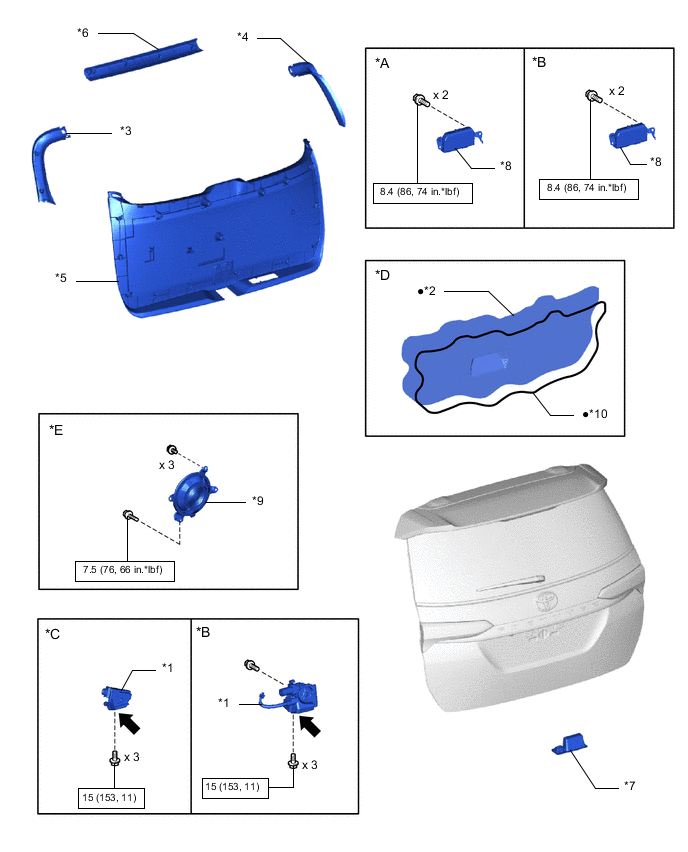 *6

*4

*3

*5

*A

x 2

*8

8.4 (86, 74 in.*lbf)

*B

x 2

*8

8.4 (86, 74 in.*lbf)

*D

●*2

●*10

*E

x 3

*9

7.5 (76, 66 in.*lbf)

*C

*1

x 3

15 (153, 11)

*B

*1

x 3

15 (153, 11)

*7