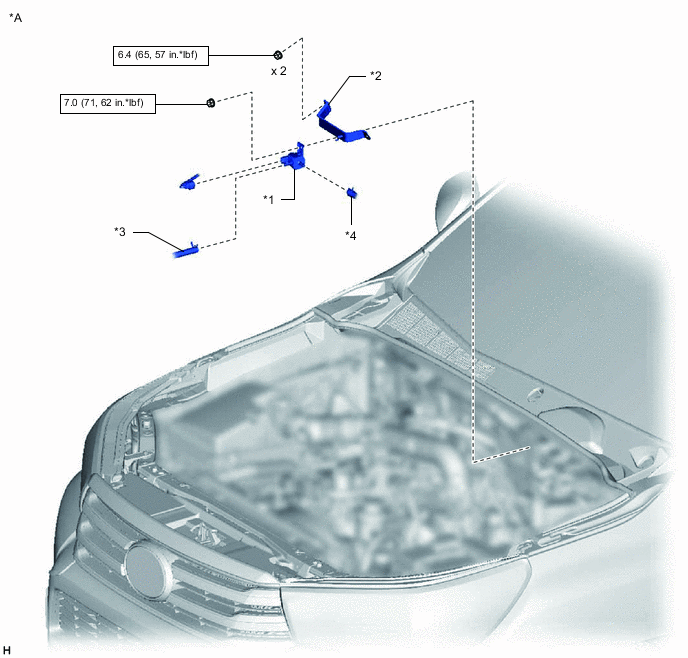 *A

6.4 (65, 57 in.*lbf)

x 2

*2

7.0 (71, 62 in.*lbf)

*1

*4

*3

H