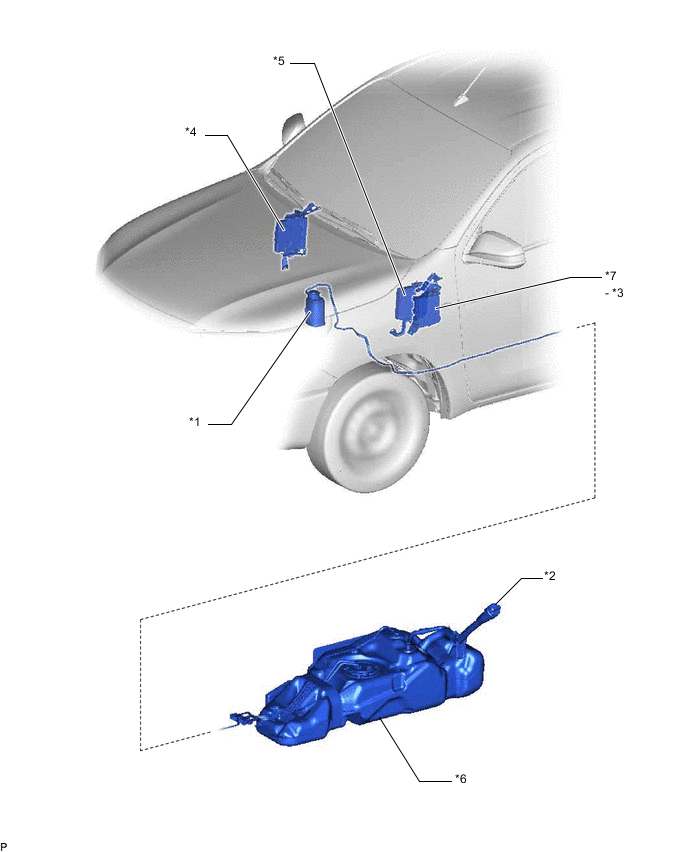 *5
*4
*7
- *3
*1
*2
*6
P