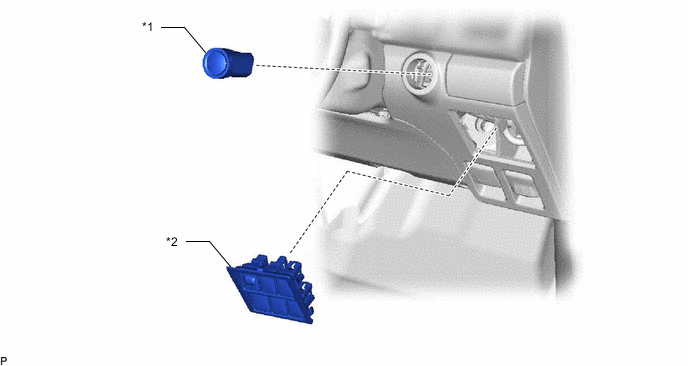 *1

*2

P