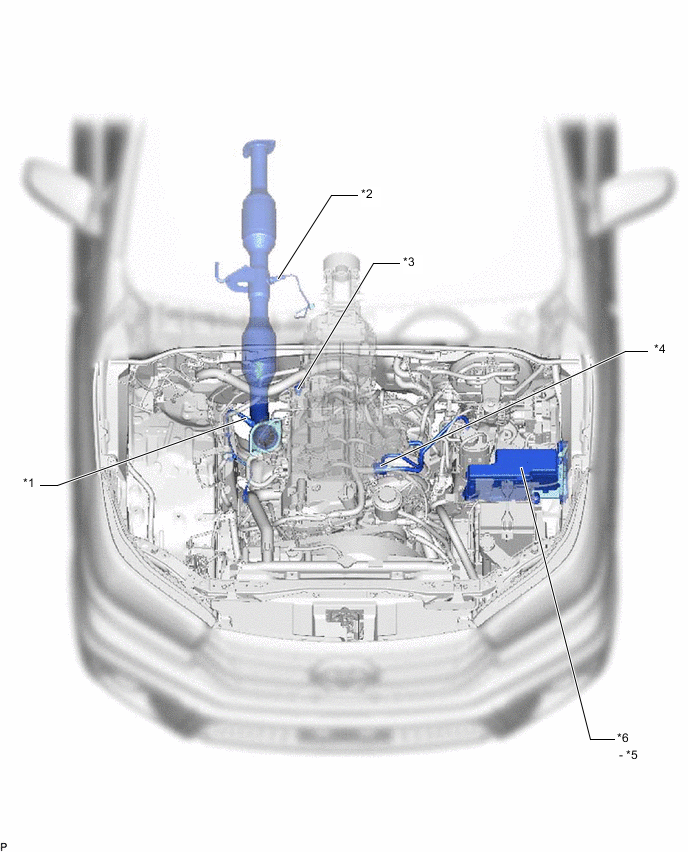 *2

*3

*4

*1

*6

- *5

P