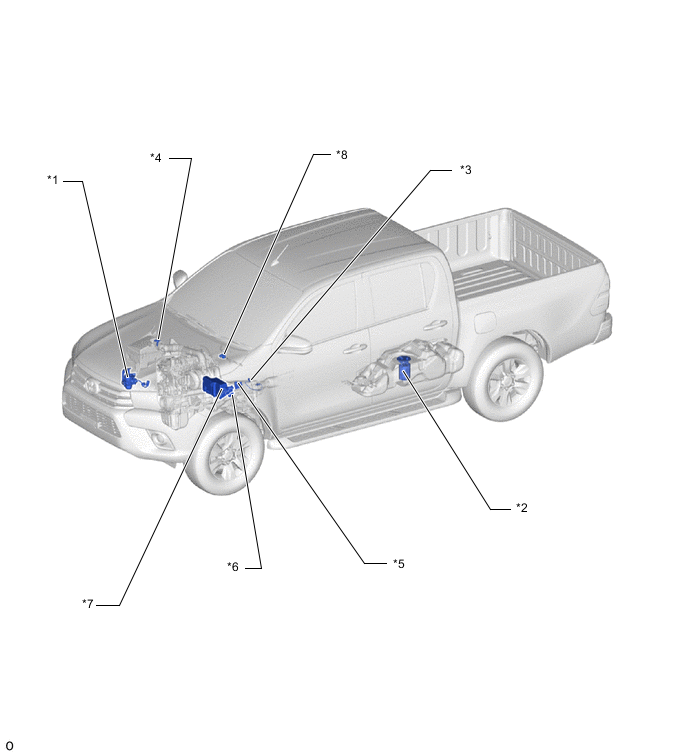 *4
*8
*1
*3
*2
*6
*5
*7
O