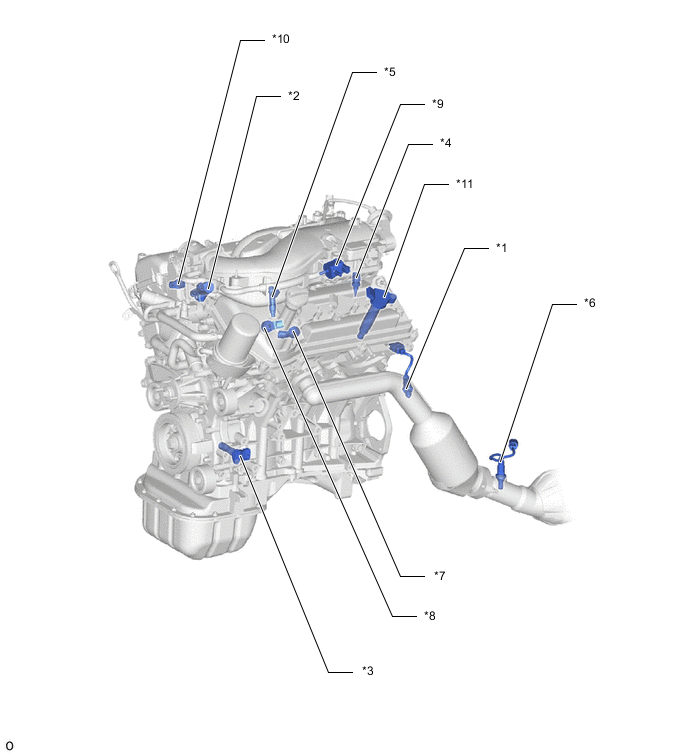 *10
*5
*2
*9
*4
*11
*1
*6
*7
*8
*3
O