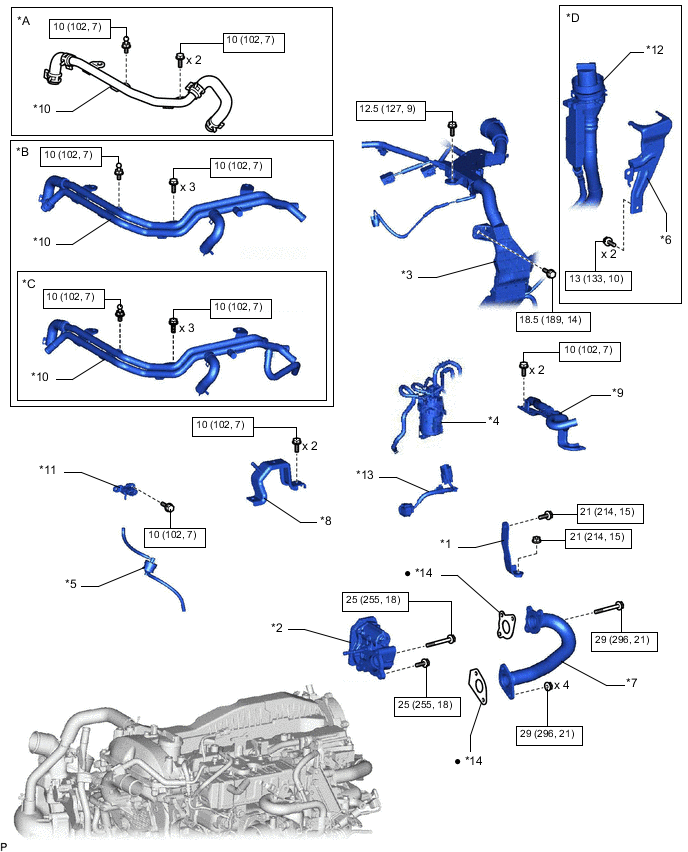 *A
10 (102, 7)
10 (102, 7)
x 2
*10

*B
10 (102, 7)
10 (102, 7)
x 3
*10

*C
10 (102, 7)
10 (102, 7)
x 3
*10

*D
*12
*6
x 2
13 (133, 10)

12.5 (127, 9)
*3
18.5 (189, 14)

10 (102, 7)
x 2
*9
*4

10 (102, 7)
x 2
*8
*13

*11
10 (102, 7)
*5

21 (214, 15)
21 (214, 15)
*1
● *14

25 (255, 18)
*2
25 (255, 18)
29 (296, 21)
*7
x 4
29 (296, 21)
● *14

P