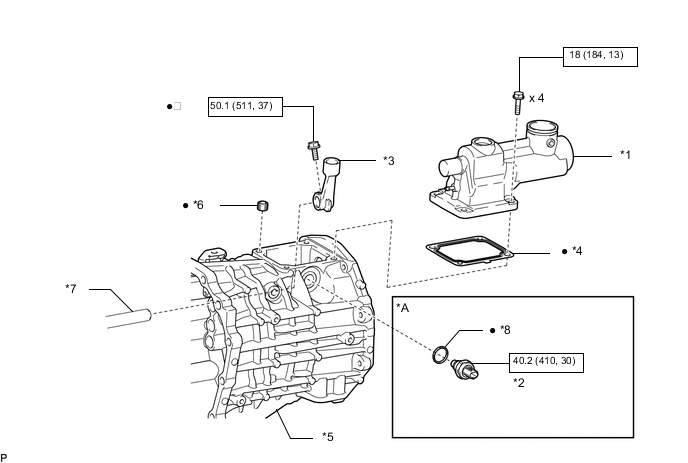 18 (184, 13)

x 4

●□

50.1 (511, 37)

*3

*1

● *6

● *4

*7

*A

● *8

40.2 (410, 30)

*2

*5

P