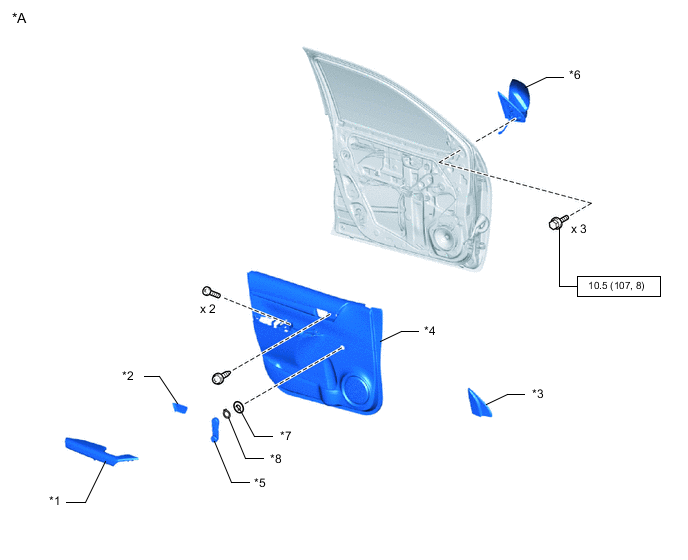 *A

*6

x 3

10.5 (107, 8)

x 2

*4

*2

*3

*7

*8

*5

*1