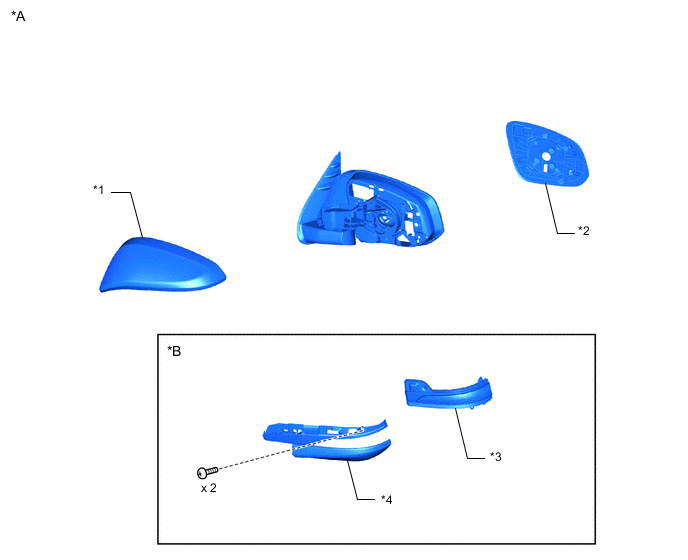 *A

*1

*2

*B

*3

x 2

*4