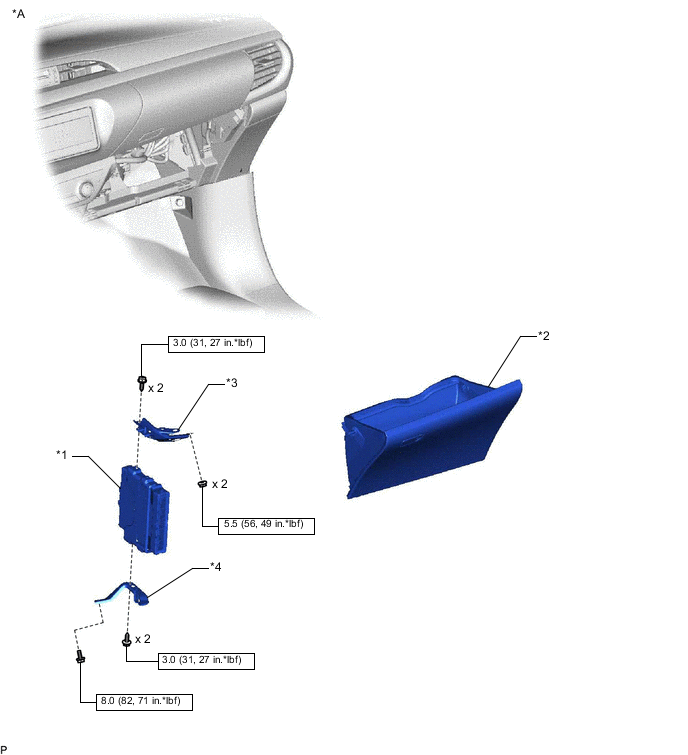 *A

3.0 (31, 27 in.*lbf)

x 2

*3

*2

*1

x 2

5.5 (56, 49 in.*lbf)

*4

x 2

3.0 (31, 27 in.*lbf)

8.0 (82, 71 in.*lbf)

P