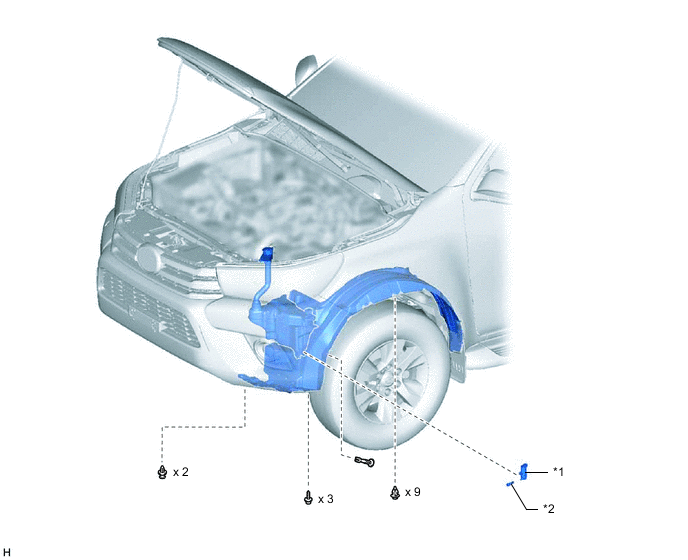 x 2

x 3

x 9

*1

*2

H