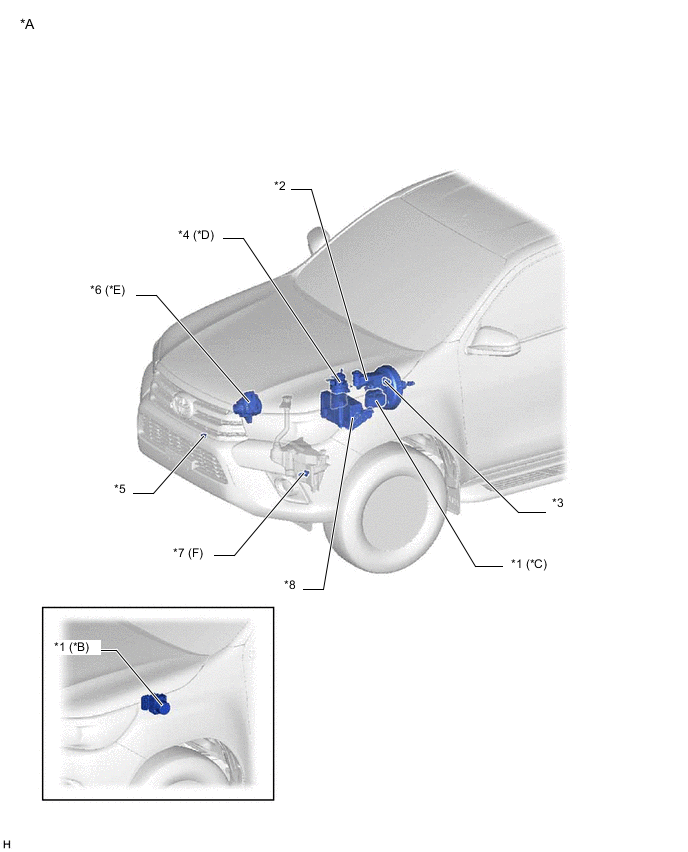 *A

*2

*4 (*D)

*6 (*E)

*5

*7 (F)

*8

*3

*1 (*C)

*1 (*B)

H