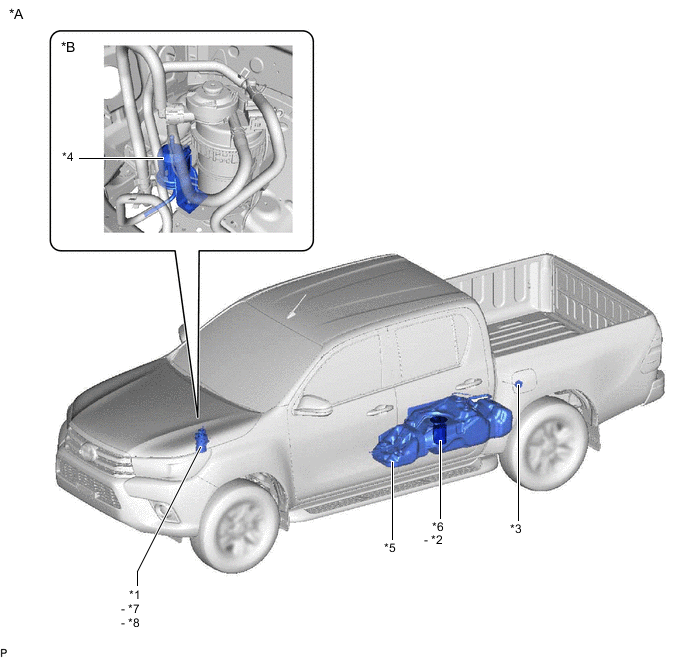 *A

*B

*4

*5

*6
- *2

*3

*1
- *7
- *8

P