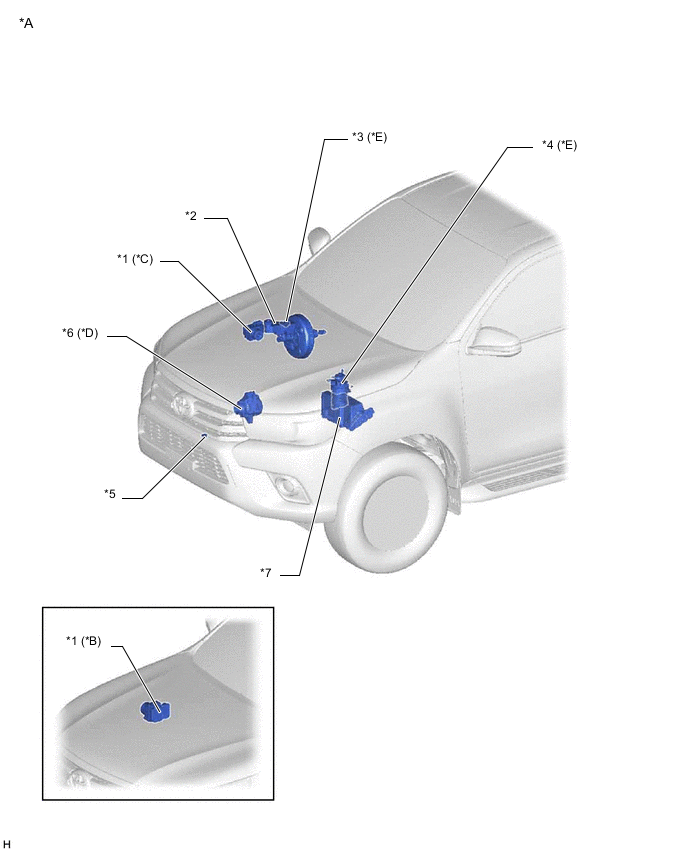 *A

*3 (*E)

*4 (*E)

*2

*1 (*C)

*6 (*D)

*5

*7

*1 (*B)

H