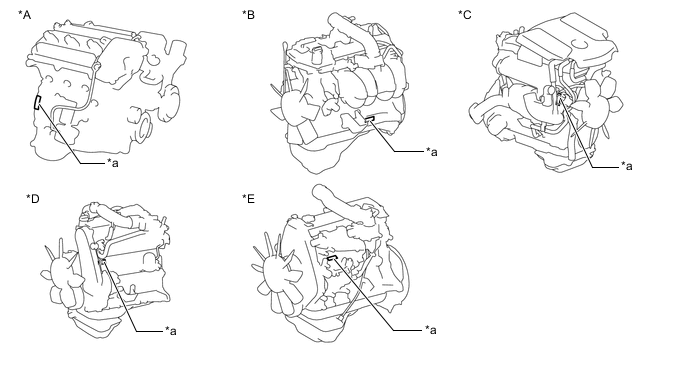 *A

*a

*B

*a

*C

*a

*D

*a

*E

*a