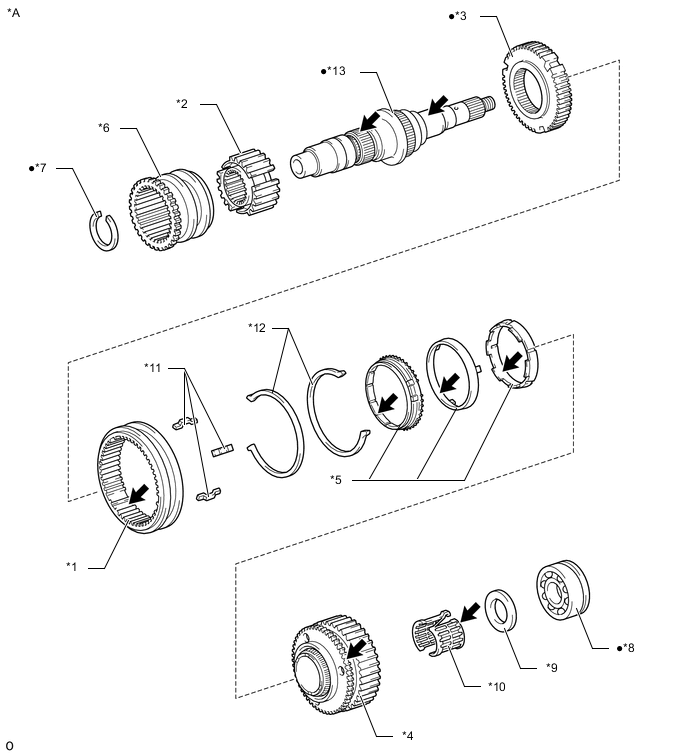 *A

●*3

●*13

*2

*6

●*7

*12

*11

*5

*1

●*8

*9

*10

*4

O