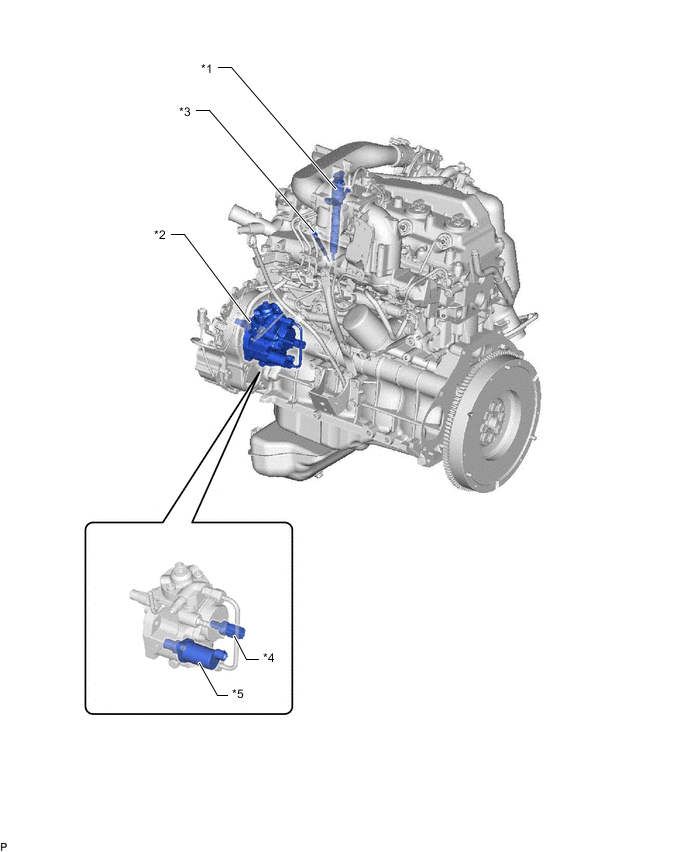 *1
*3
*2
*4
*5
P