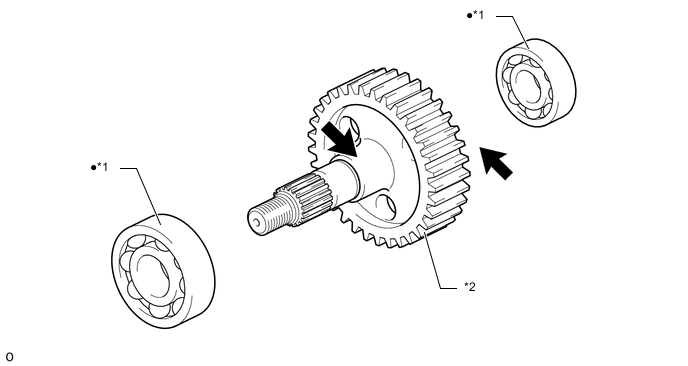 ●*1

●*1

*2

o