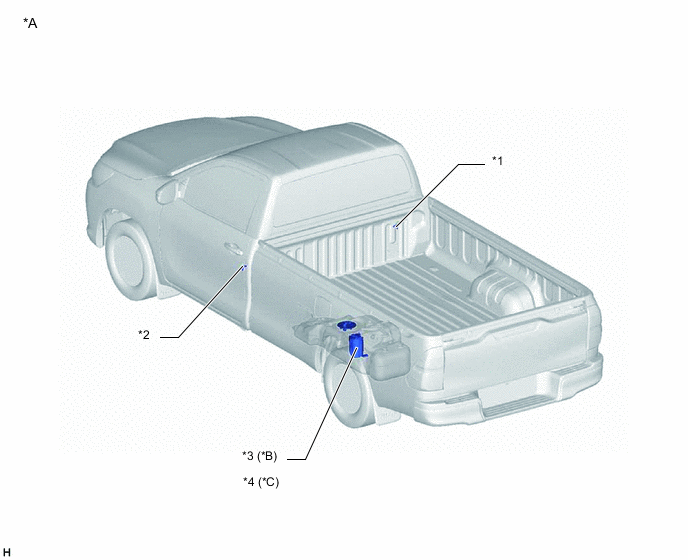 *A

*1

*2

*3 (*B)

*4 (*C)

H