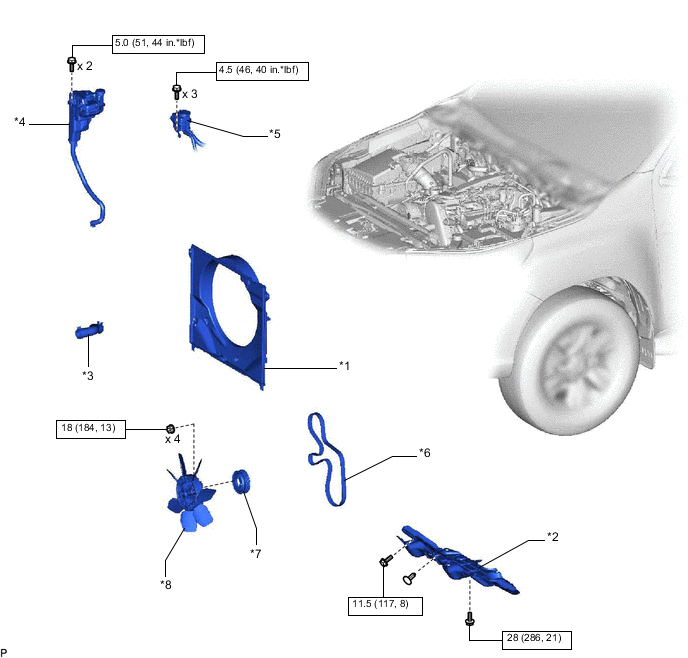 5.0 (51, 44 in.*lbf)

x 2

4.5 (46, 40 in.*lbf)

x 3

*4

*5

*3

*1

18 (184, 13)

x 4

*6

*7

*8

*2

11.5 (117, 8)

28 (286, 21)

P