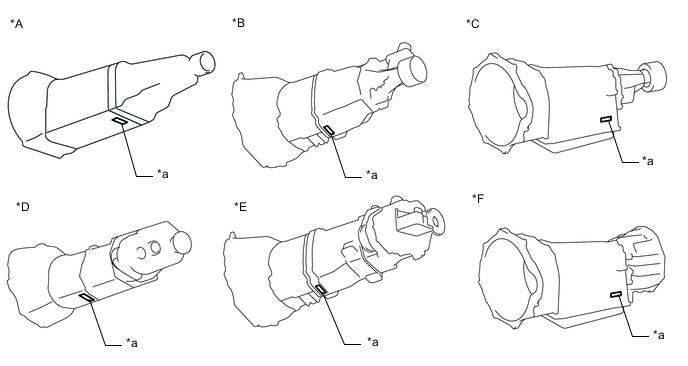 *A

*a

*B

*a

*C

*a

*D

*a

*E

*a

*F

*a