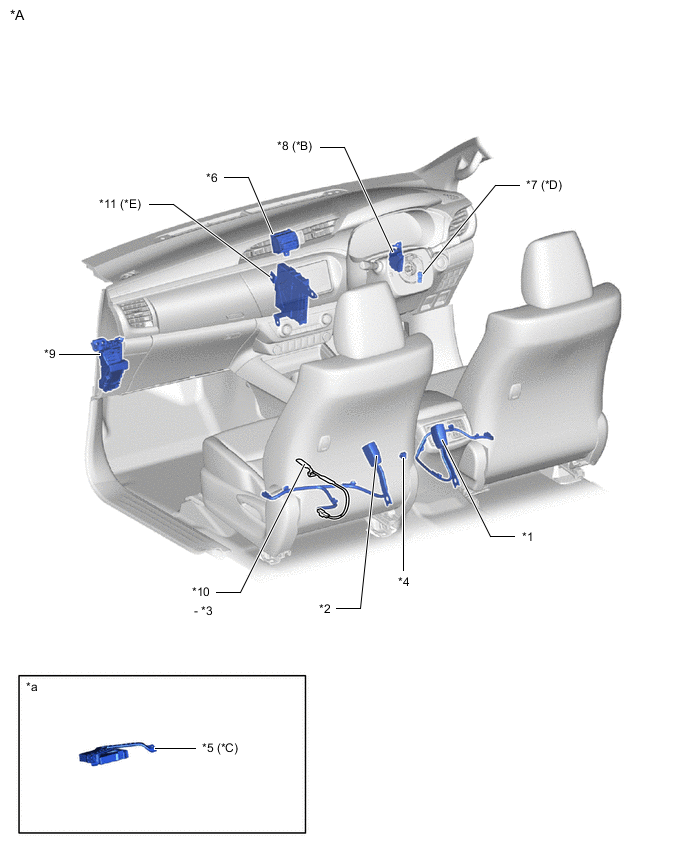 *A

*8 (*B)

*6

*7 (*D)

*11 (*E)

*9

*1

*4

*10

- *3

*2

*a

*5 (*C)