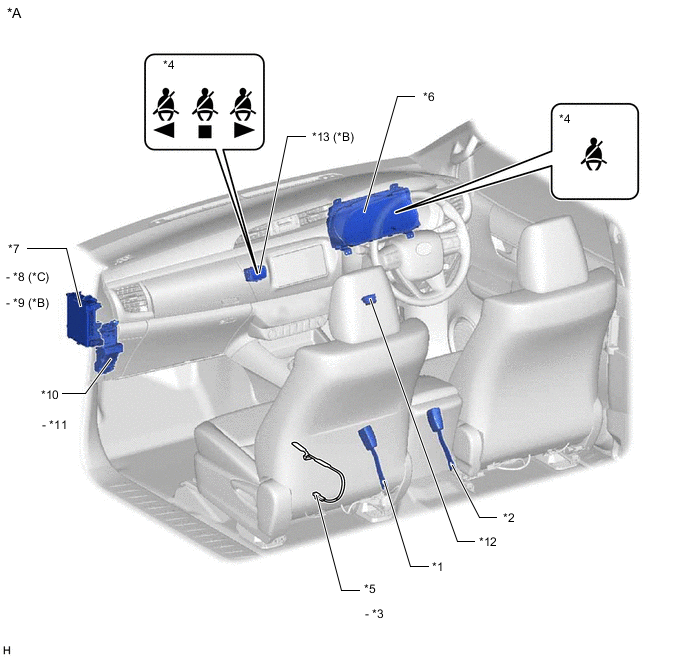 *A

*4

*13 (*B)

*6

*4

*7

- *8 (*C)

- *9 (*B)

*10

- *11

*2

*12

*1

*5

- *3

H