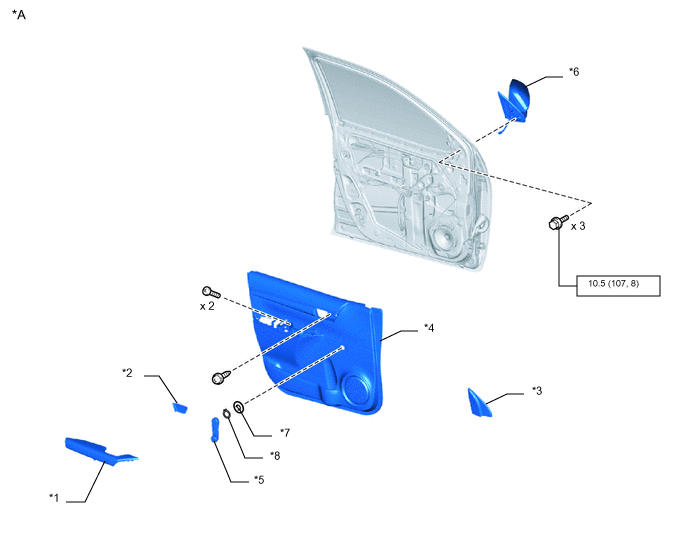 *A

*6

x 3

10.5 (107, 8)

x 2

*4

*2

*3

*7

*8

*5

*1