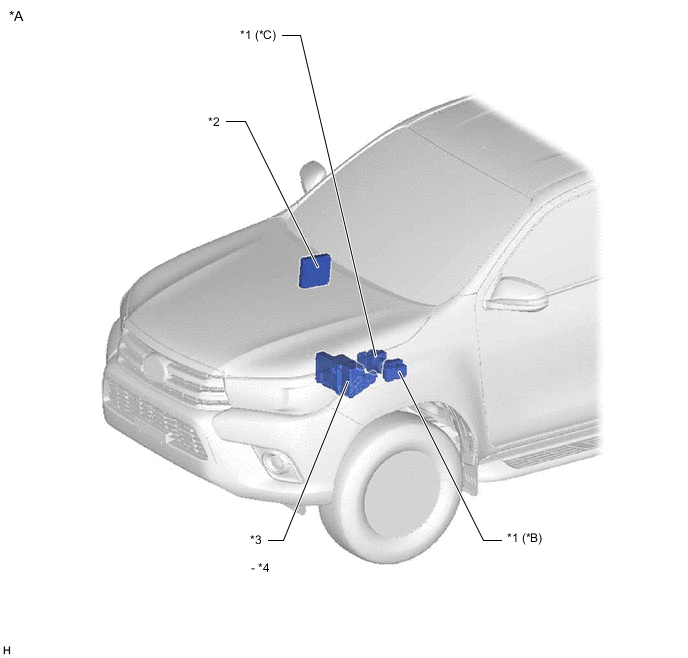 *A

*1 (*C)

*2

*3

- *4

*1 (*B)

H