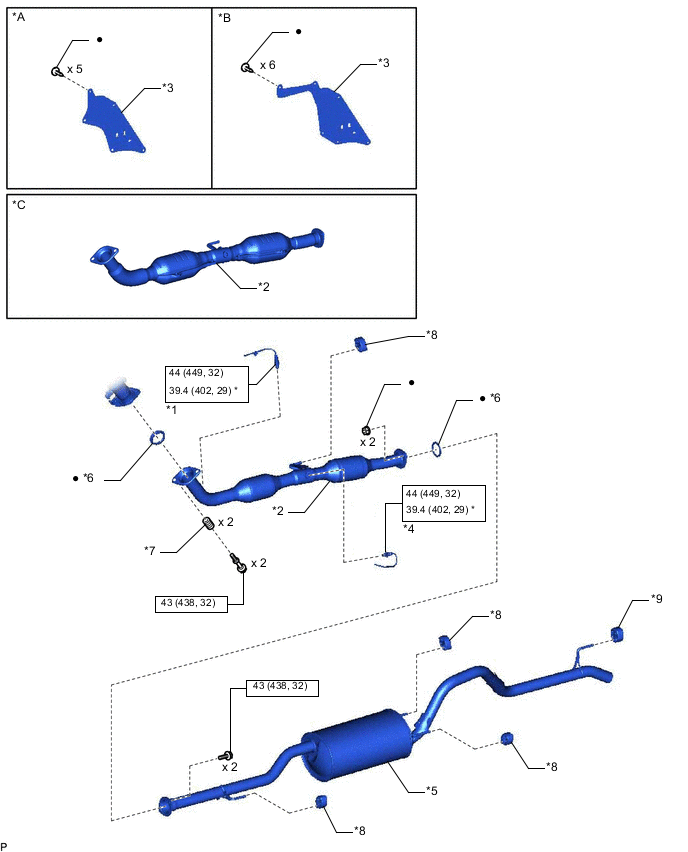 *A
●
x 5
*3

*B
●
x 6
*3

*C
*2

*8
44 (449, 32)
39.4 (402, 29) *
*1
●
x 2
● *6
● *6
*2
44 (449, 32)
39.4 (402, 29) *
*4
x 2
*7
x 2
43 (438, 32)

*8
*9
43 (438, 32)
x 2
*8
*5
*8

P