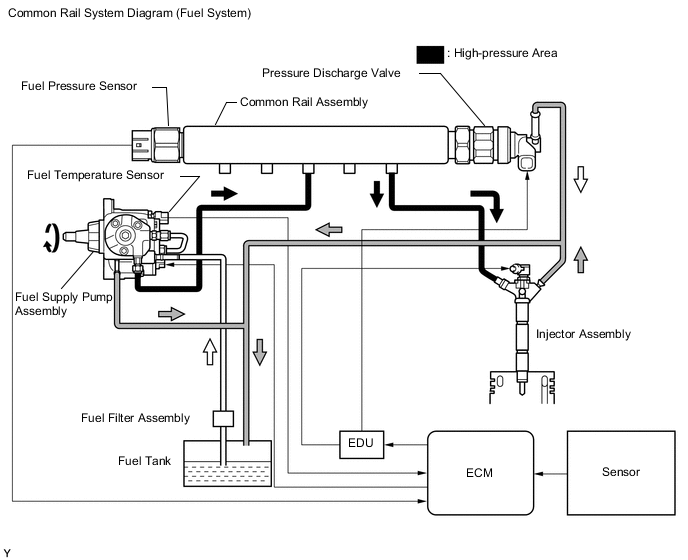 Common Rail System Diagram (Fuel System)

: High-pressure Area

Pressure Discharge Valve

Fuel Pressure Sensor

Common Rail Assembly

Fuel Temperature Sensor

Fuel Supply Pump Assembly

Injector Assembly

Fuel Filter Assembly

Fuel Tank

EDU

ECM

Sensor

Y